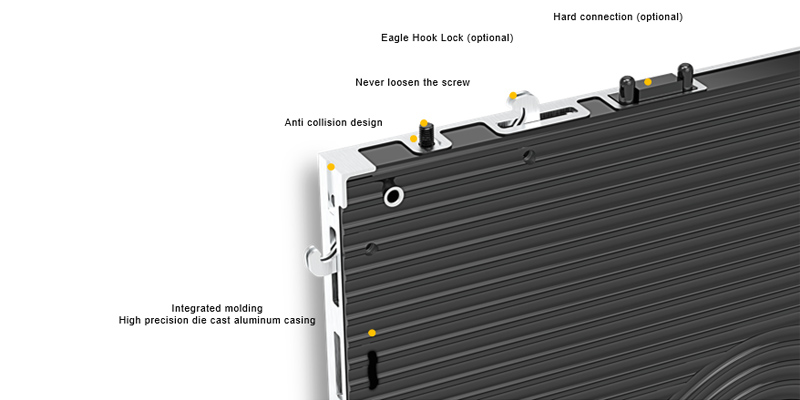 Hard connection (optional)

Eagle Hook Lock (optional)

Never loosen the screw

Anti collision design

Integrated molding
High precision die cast aluminum casing